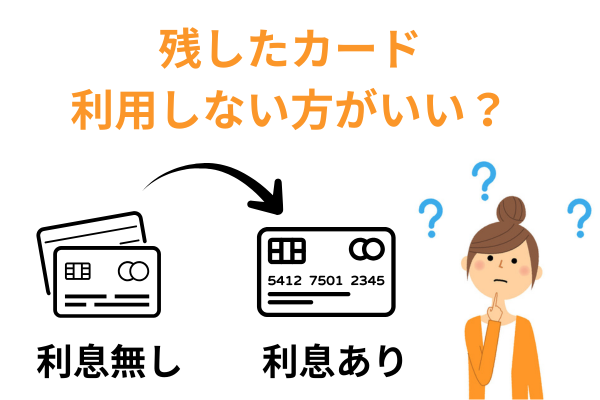 残したカード
利用しない方がいい？

5412 7501 2345

利息無し

利息あり

?
?
?